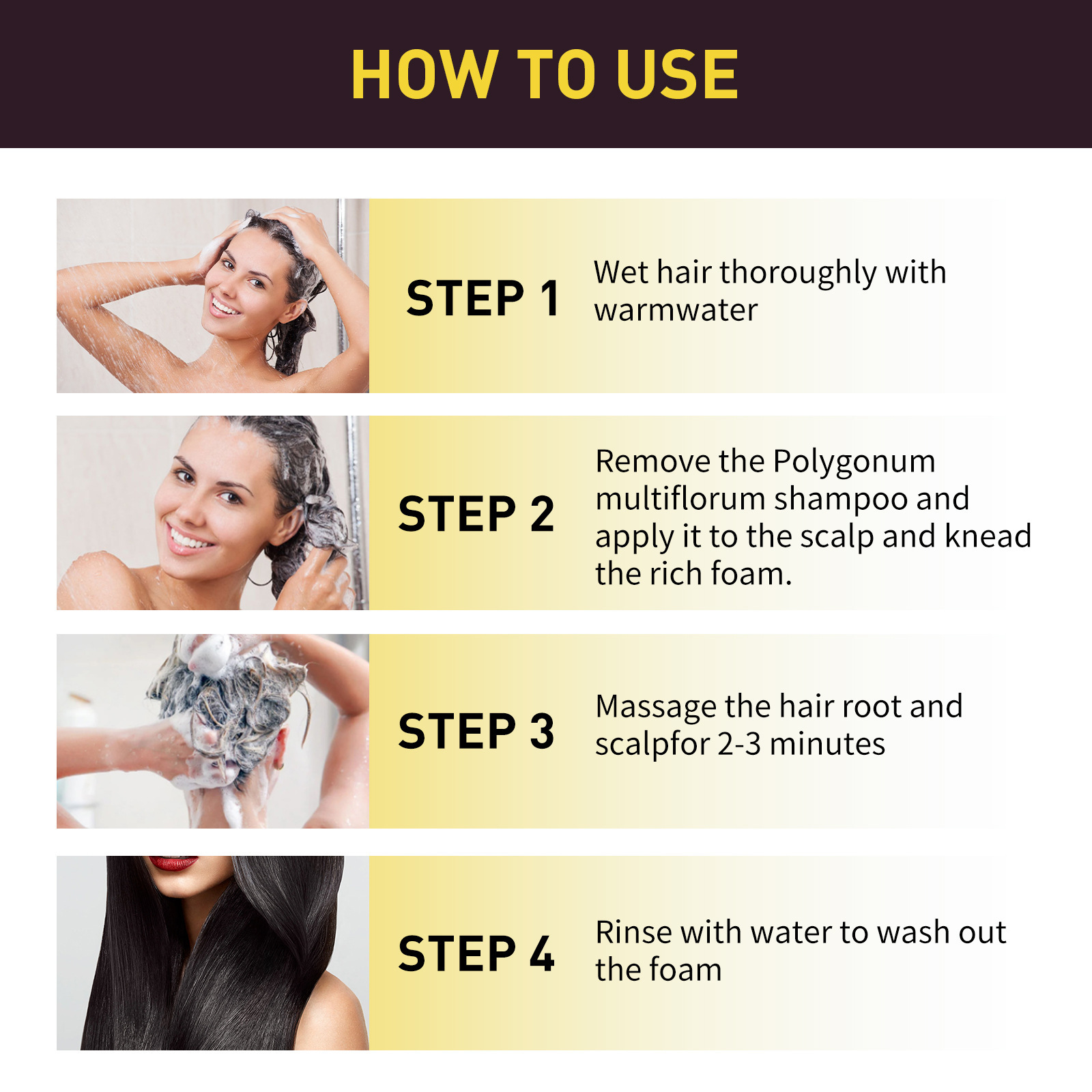 HOW TO USE

STEP 1

Wet hair thoroughly with warmwater

STEP 2

Remove the Polygonum multiflorum shampoo and apply it to the scalp and knead the rich foam.

STEP 3

Massage the hair root and scalpfor 2-3 minutes

STEP 4

Rinse with water to wash out the foam